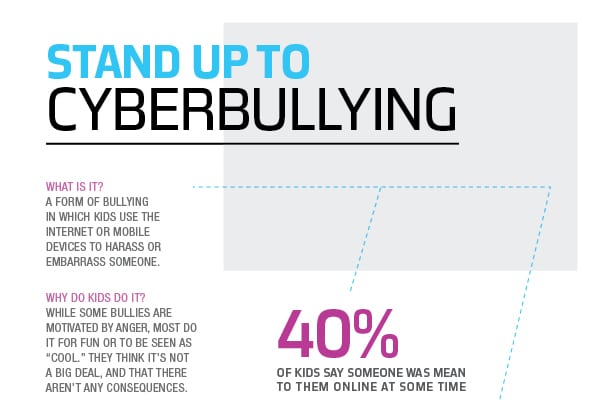 STAND UP TO
CYBERBULLYING

WHAT IS IT?
A FORM OF BULLYING IN WHICH KIDS USE THE INTERNET OR MOBILE DEVICES TO HARASS OR EMBARRASS SOMEONE.

WHY DO KIDS DO IT?
WHILE SOME BULLIES ARE MOTIVATED BY ANGER, MOST DO IT FOR FUN OR TO BE SEEN AS "COOL." THEY THINK IT'S NOT A BIG DEAL, AND THAT THERE AREN'T ANY CONSEQUENCES.

40%
OF KIDS SAY SOMEONE WAS MEAN TO THEM ONLINE AT SOME TIME